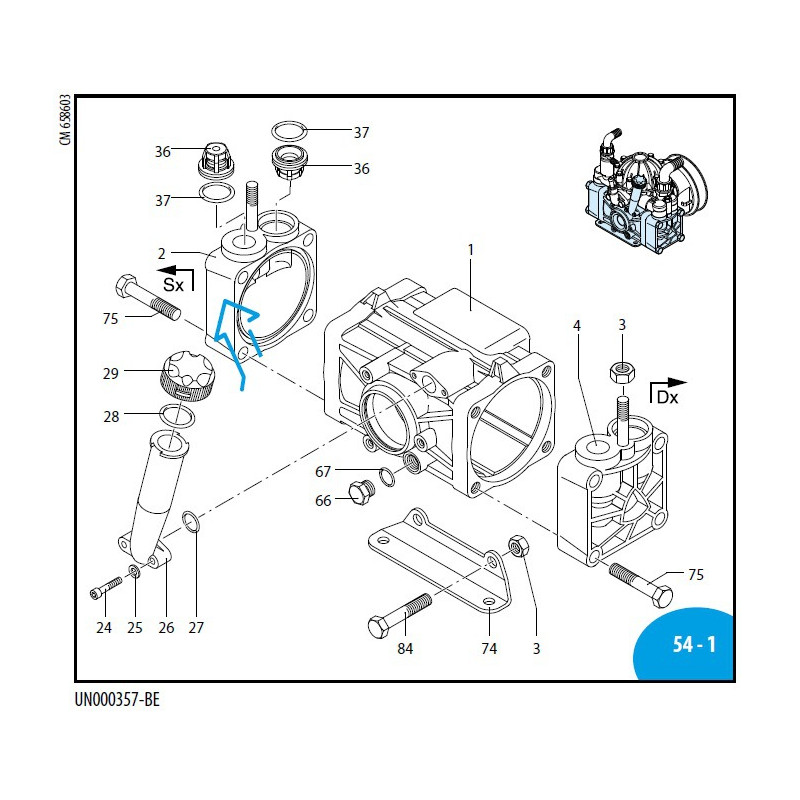 CM 658603

37
36
36
37
2
Sx
1
75
4
3
29
Dx
28
67
66
75
24
25
26
27
84
74
3
54 - 1

UN000357-BE