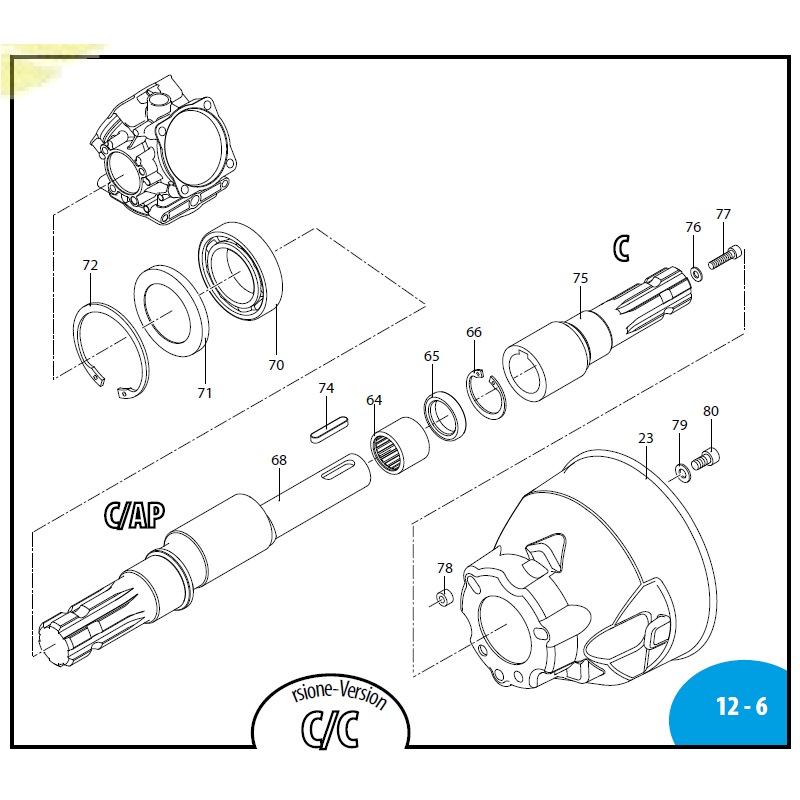 72
71
70
C
76
77
75
66
65
74
64
68
C/AP
23
79
80
78
rsione-Version
C/C
12 - 6