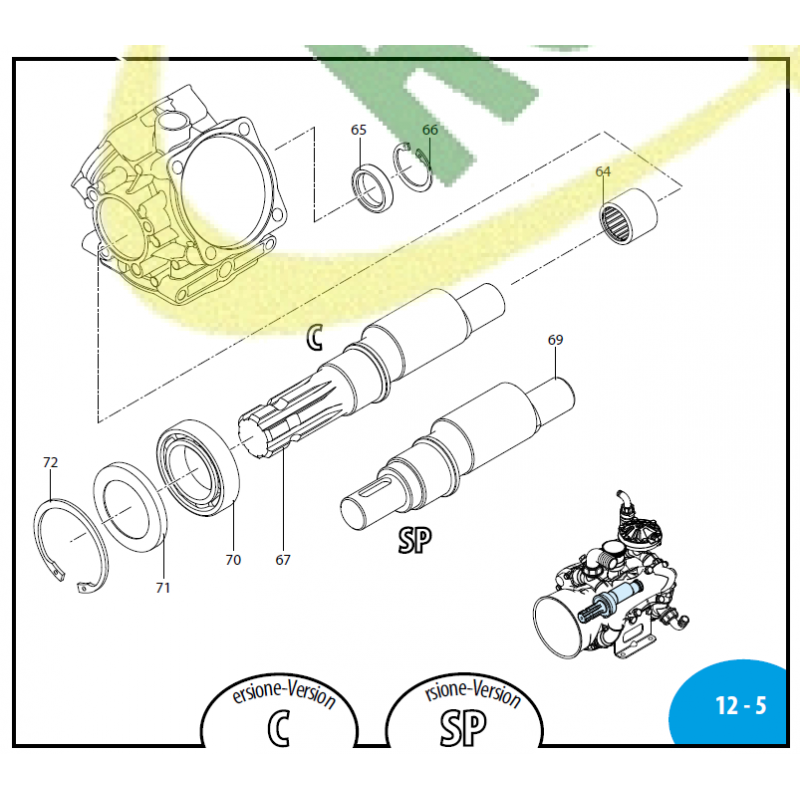 65
66
64
C
69
72
SP
70
67
71
ersione-Version
C
rsione-Version
SP
12 - 5