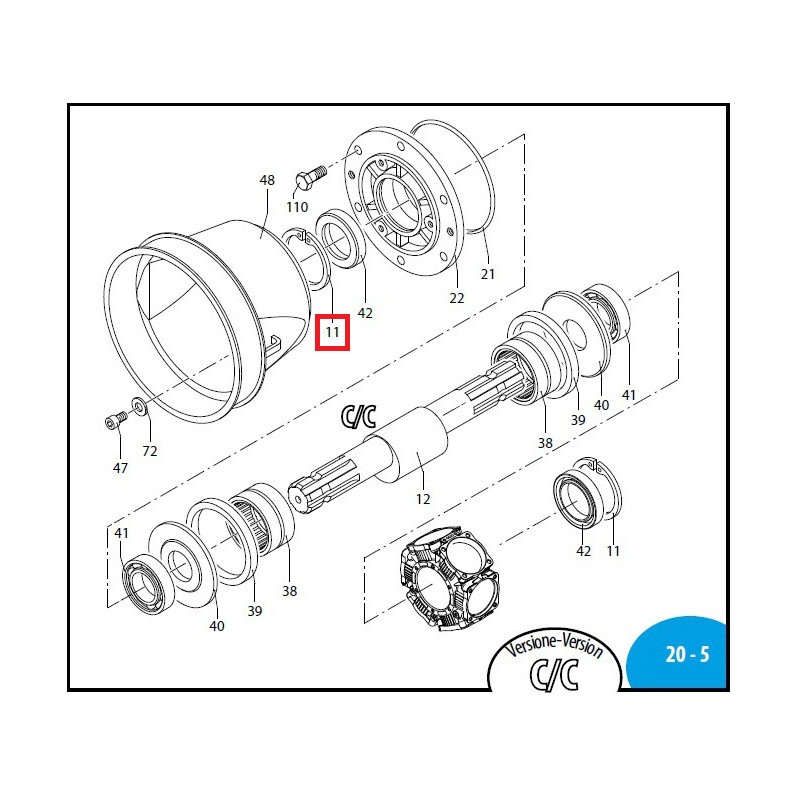 48
110
21
22
42
11
41
40
39
38
C/C
12
47
72
41
40
39
38
42
11
Versione-Version
C/C
20 - 5