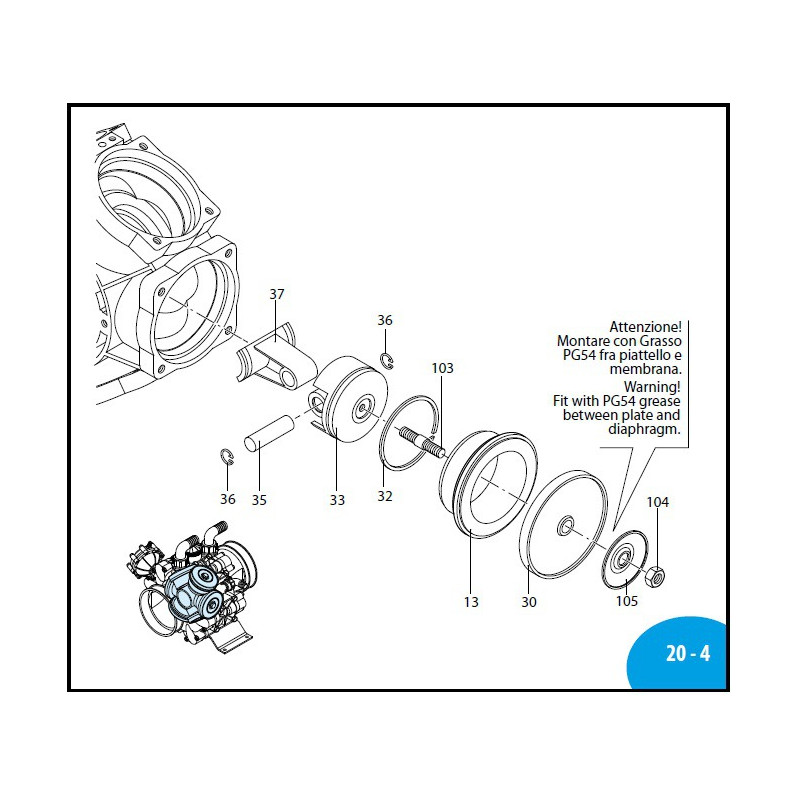 37

36

103

Attenzione!
Montare con Grasso
PG54 fra piattello e
membrana.
Warning!
Fit with PG54 grease
between plate and
diaphragm.

36

35

33

32

104

13

30

105

20 - 4